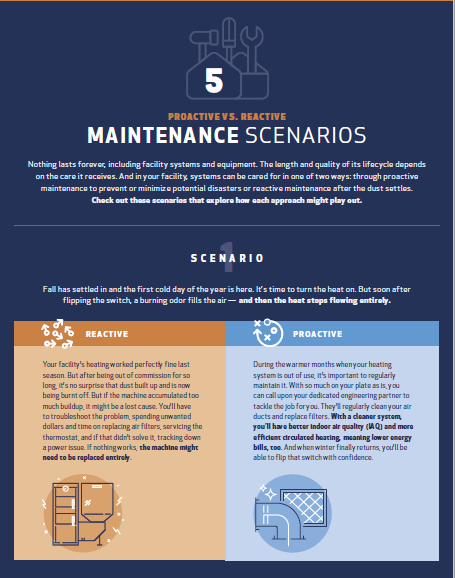 5

PROACTIVE VS. REACTIVE

MAINTENANCE SCENARIOS

Nothing lasts forever, including facility systems and equipment. The length and quality of its lifecycle depends on the care it receives. And in your facility, systems can be cared for in one of two ways: through proactive maintenance to prevent or minimize potential disasters or reactive maintenance after the dust settles. Check out these scenarios that explore how each approach might play out.

1 SCENARIO

Fall has settled in and the first cold day of the year is here. It's time to turn the heat on. But soon after flipping the switch, a burning odor fills the air — and then the heat stops flowing entirely.

REACTIVE

Your facility's heating worked perfectly fine last season. But after being out of commission for so long, it's no surprise that dust built up and is now being burnt off. But if the machine accumulated too much buildup, it might be a lost cause. You'll have to troubleshoot the problem, spending unwanted dollars and time on replacing air filters, servicing the thermostat, and if that didn't solve it, tracking down a power issue. If nothing works, the machine might need to be replaced entirely.

PROACTIVE

During the warmer months when your heating system is out of use, it's important to regularly maintain it. With so much on your plate as is, you can call upon your dedicated engineering partner to tackle the job for you. They'll regularly clean your air ducts and replace filters. With a cleaner system, you'll have better indoor air quality (IAQ) and more efficient circulated heating, meaning lower energy bills, too. And when winter finally returns, you'll be able to flip that switch with confidence.